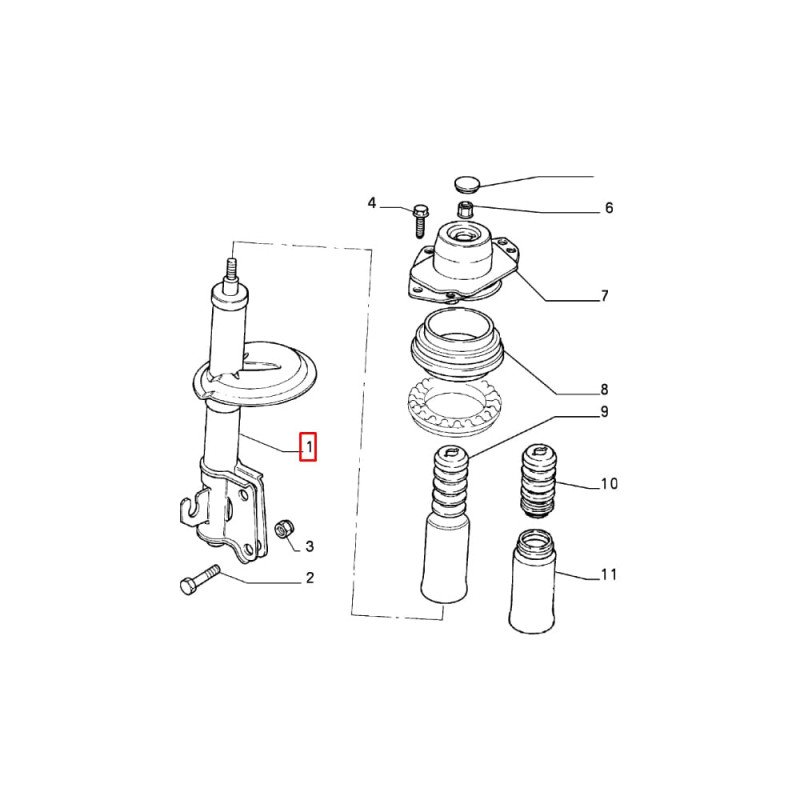 4
6
7
8
9
1
10
3
2
11